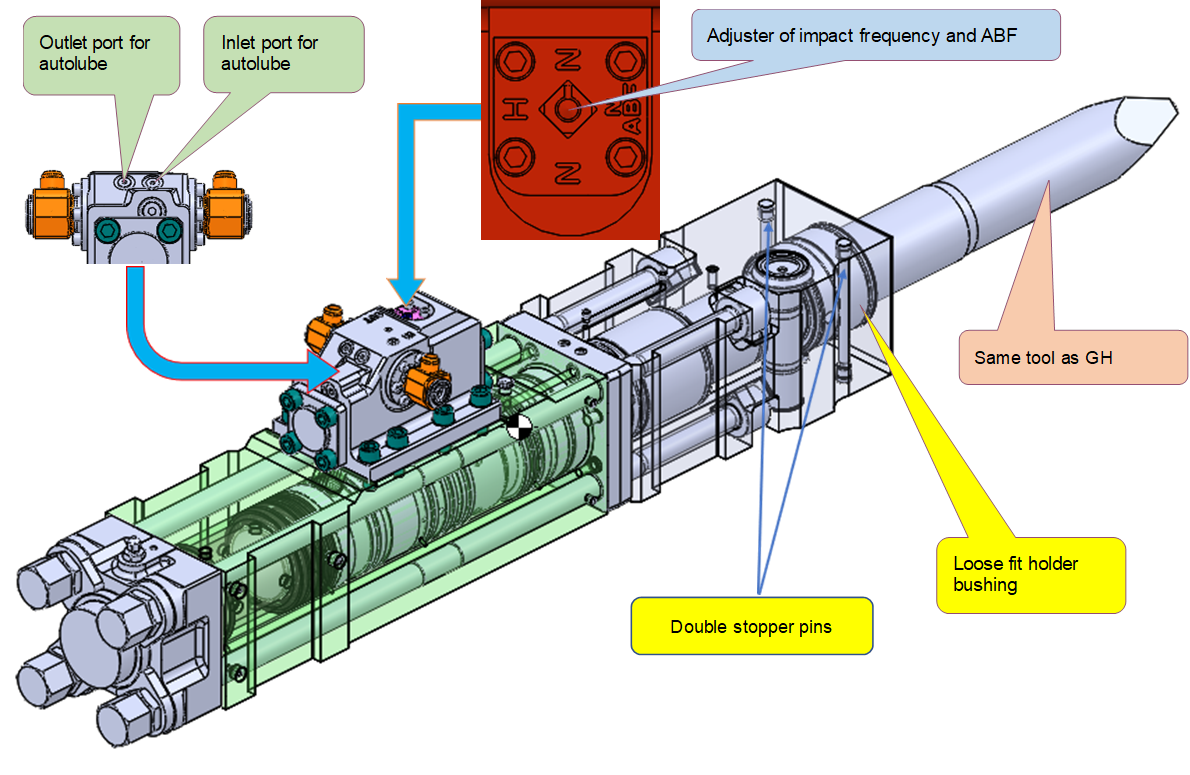 Outlet port for autolube

Inlet port for autolube

H
N
N
ABF

Adjuster of impact frequency and ABF

Same tool as GH

Loose fit holder bushing

Double stopper pins